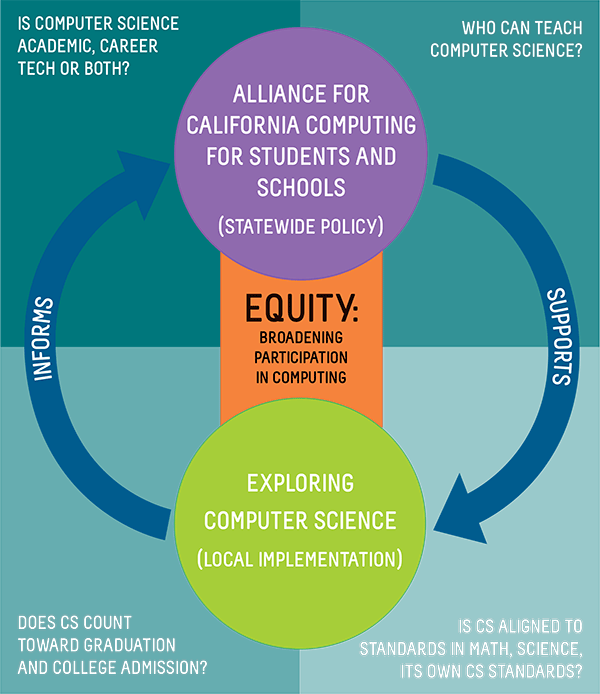 IS COMPUTER SCIENCE ACADEMIC, CAREER TECH OR BOTH?

WHO CAN TEACH COMPUTER SCIENCE?

ALLIANCE FOR CALIFORNIA COMPUTING FOR STUDENTS AND SCHOOLS

(STATEWIDE POLICY)

INFORMS

EQUITY:
BROADENING PARTICIPATION IN COMPUTING

SUPPORTS

EXPLORING COMPUTER SCIENCE

(LOCAL IMPLEMENTATION)

DOES CS COUNT TOWARD GRADUATION AND COLLEGE ADMISSION?

IS CS ALIGNED TO STANDARDS IN MATH, SCIENCE, ITS OWN CS STANDARDS?